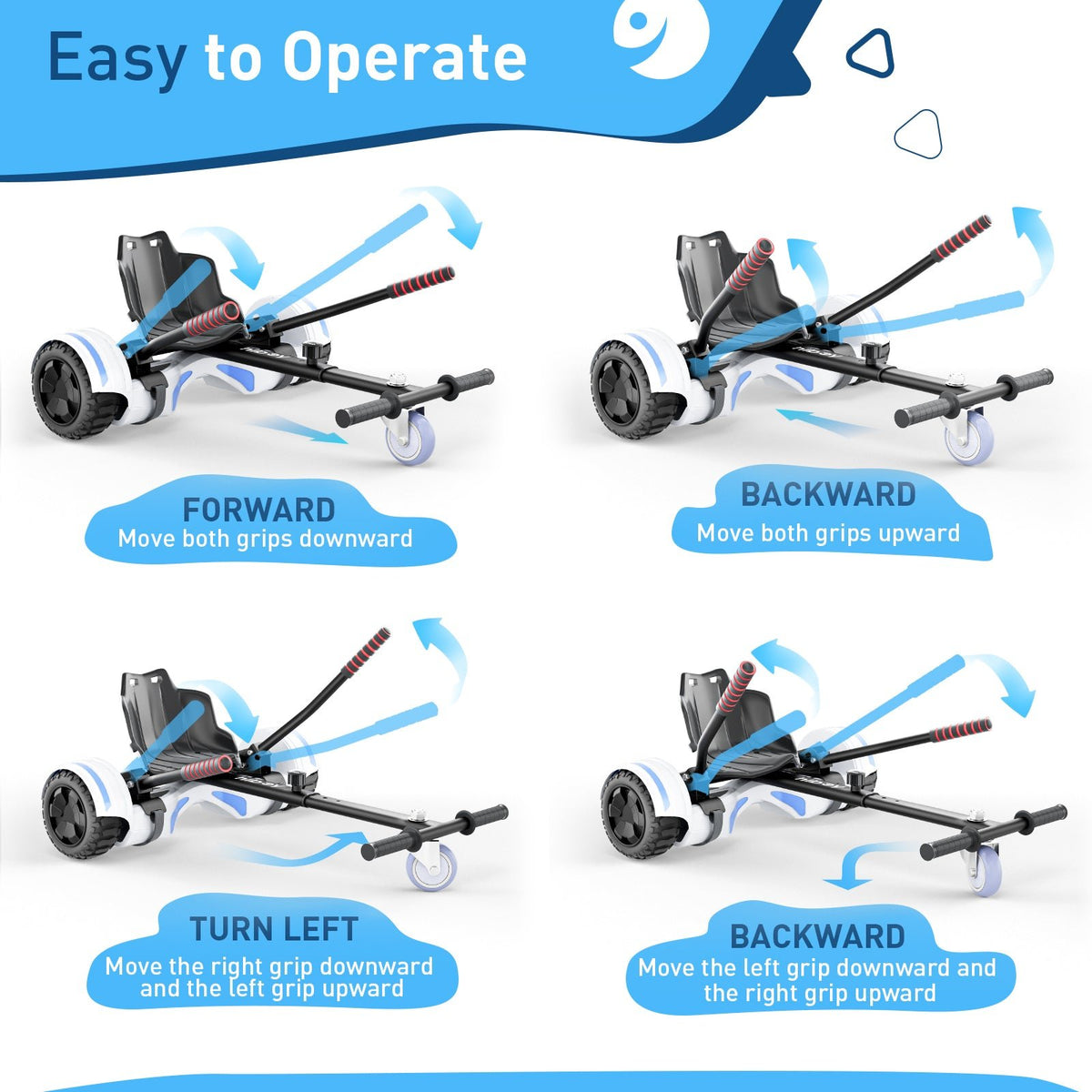 Easy to Operate

FORWARD
Move both grips downward

BACKWARD
Move both grips upward

TURN LEFT
Move the right grip downward and the left grip upward

BACKWARD
Move the left grip downward and the right grip upward